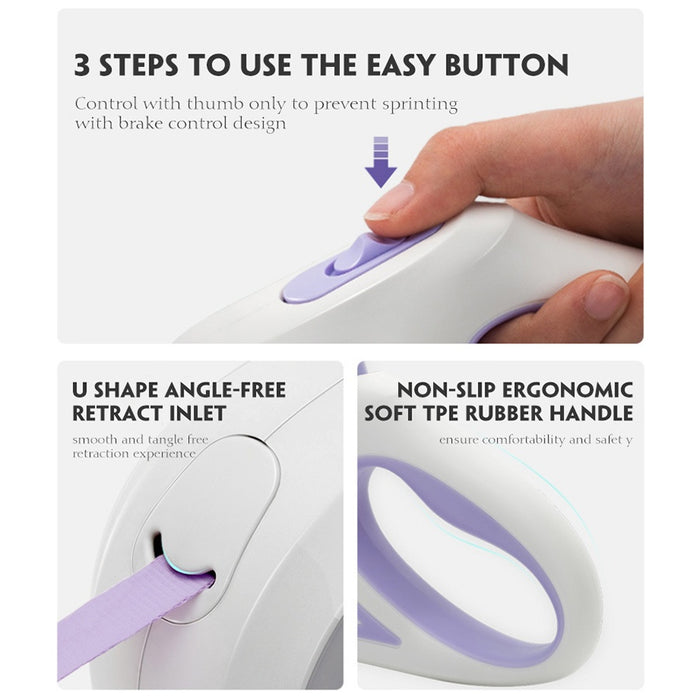 3 STEPS TO USE THE EASY BUTTON

Control with thumb only to prevent sprinting with brake control design

U SHAPE ANGLE-FREE RETRACT INLET

smooth and tangle free retraction experience

NON-SLIP ERGONOMIC SOFT TPE RUBBER HANDLE

ensure comfortability and safet y