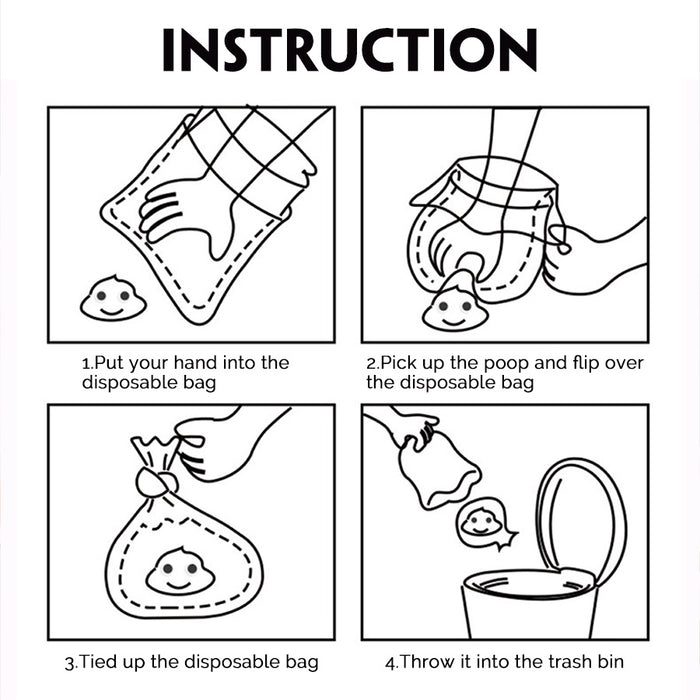 INSTRUCTION

1.Put your hand into the disposable bag

2.Pick up the poop and flip over the disposable bag

3.Tied up the disposable bag

4.Throw it into the trash bin